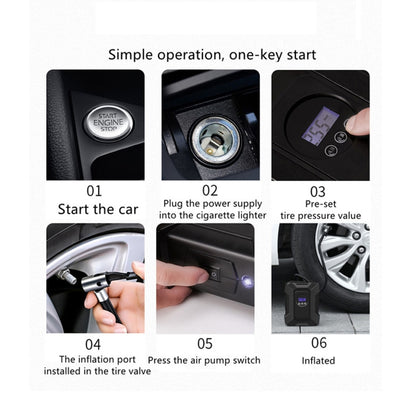 Simple operation, one-key start

START
ENGINE
STOP

35.5

01
Start the car

02
Plug the power supply into the cigarette lighter

03
Pre-set tire pressure value

04
The inflation port installed in the tire valve

05
Press the air pump switch

06
Inflated